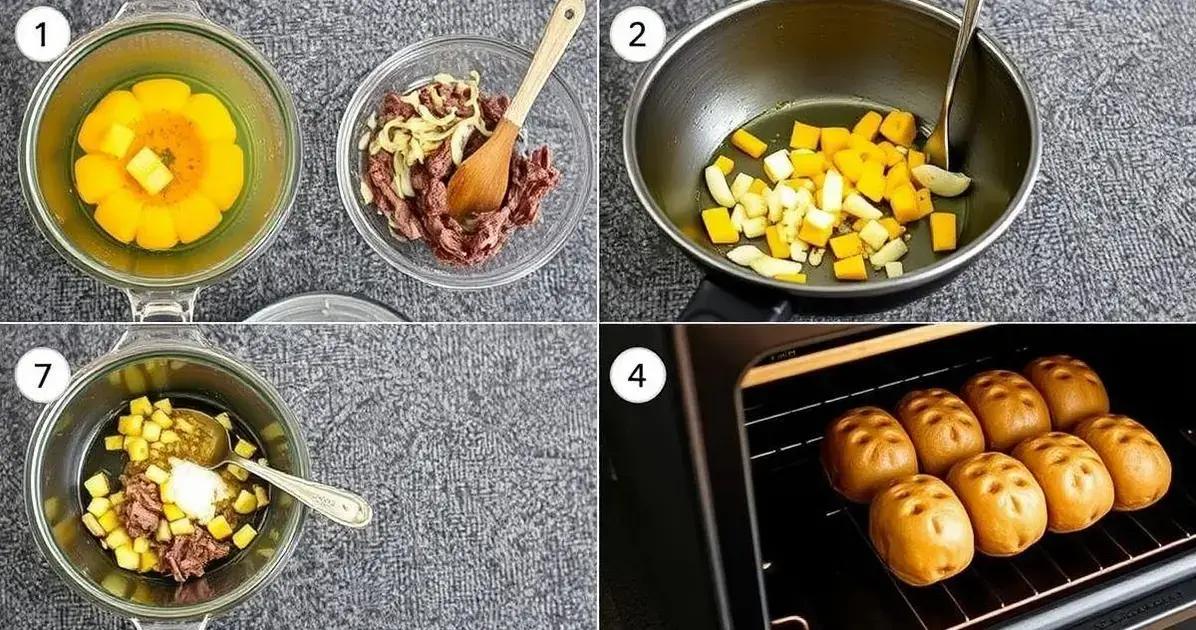 1
2
7
4