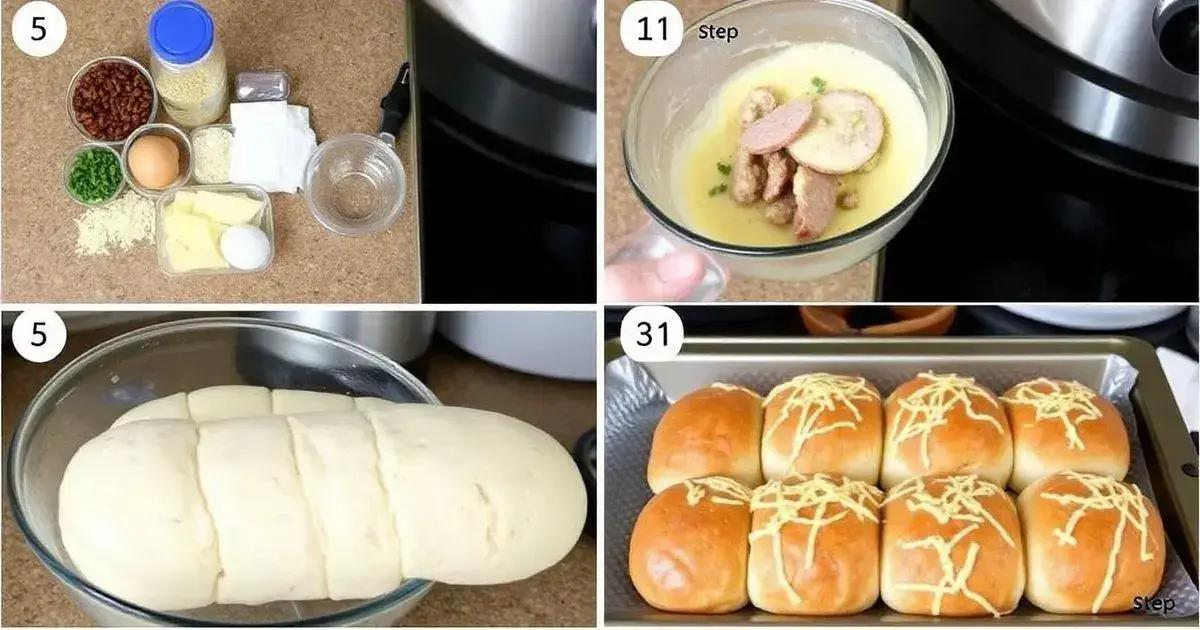 5

11 Step

5

31

Step